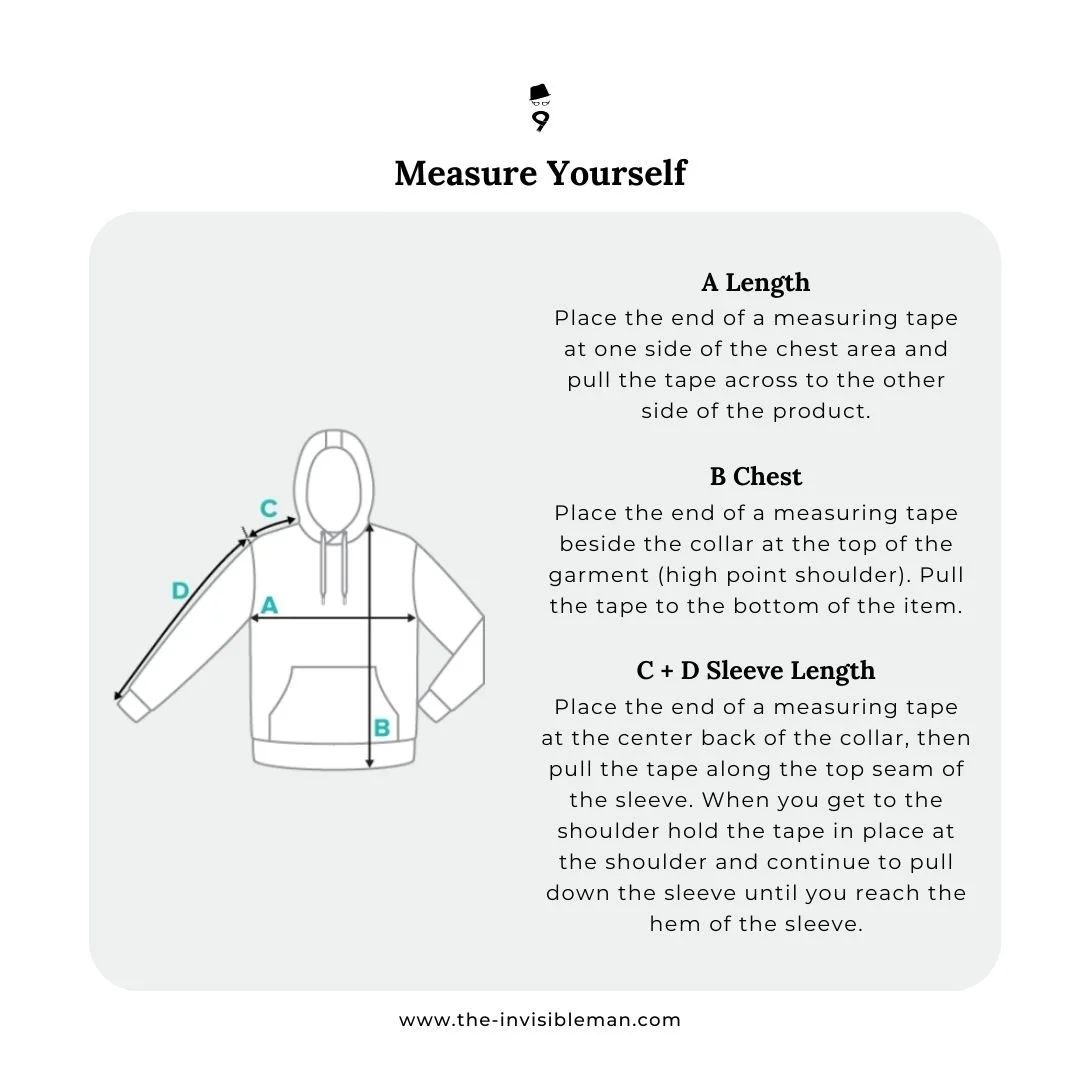 9

Measure Yourself

C
D
A
B

A Length
Place the end of a measuring tape at one side of the chest area and pull the tape across to the other side of the product.

B Chest
Place the end of a measuring tape beside the collar at the top of the garment (high point shoulder). Pull the tape to the bottom of the item.

C + D Sleeve Length
Place the end of a measuring tape at the center back of the collar, then pull the tape along the top seam of the sleeve. When you get to the shoulder hold the tape in place at the shoulder and continue to pull down the sleeve until you reach the hem of the sleeve.

www.the-invisibleman.com